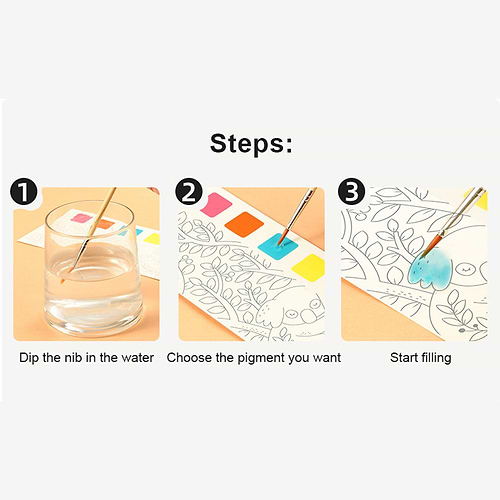 Steps:

1
Dip the nib in the water

2
Choose the pigment you want

3
Start filling