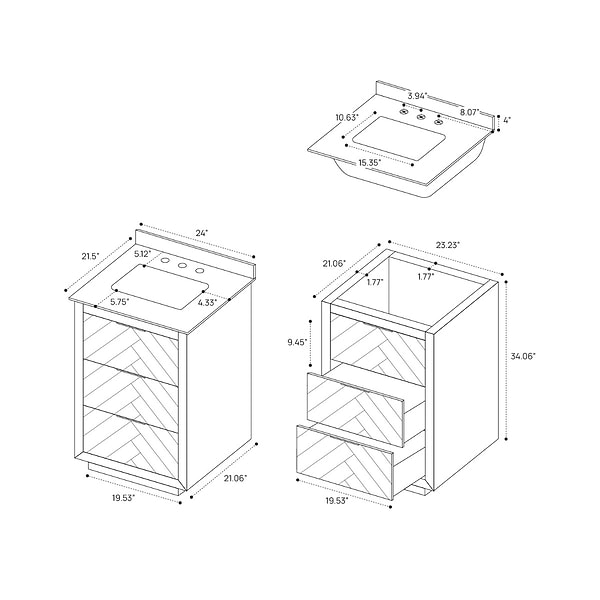 3.94"
8.07"
4"
10.63"
15.35"

24"
21.5"
5.12"
5.75"
4.33"
21.06"
19.53"

23.23"
21.06"
1.77"
1.77"
9.45"
34.06"
19.53"