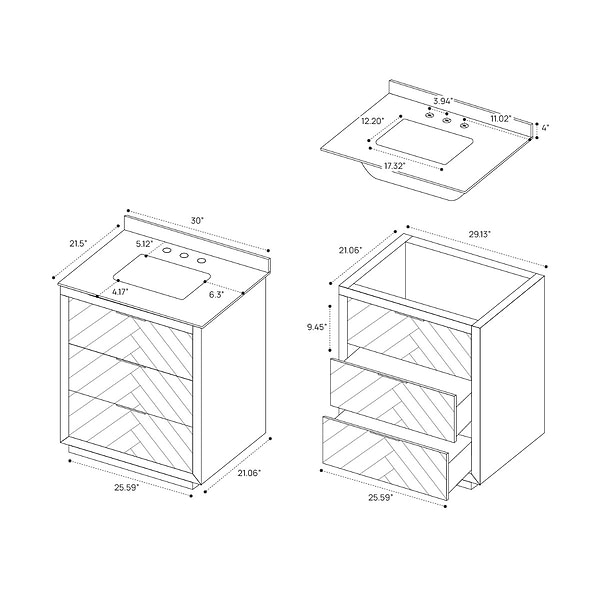 3.94"
12.20"
11.02"
4"
17.32"
30"
21.5"
5.12"
4.17"
6.3"
25.59"
21.06"
29.13"
21.06"
9.45"
25.59"