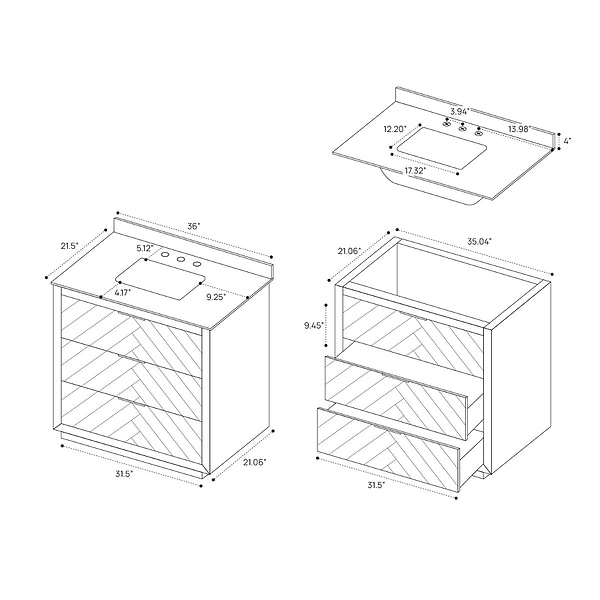 3.94"
12.20"
13.98"
4"
17.32"

36"
21.5"
5.12"
4.17"
9.25"
31.5"
21.06"

21.06"
35.04"
9.45"
31.5"