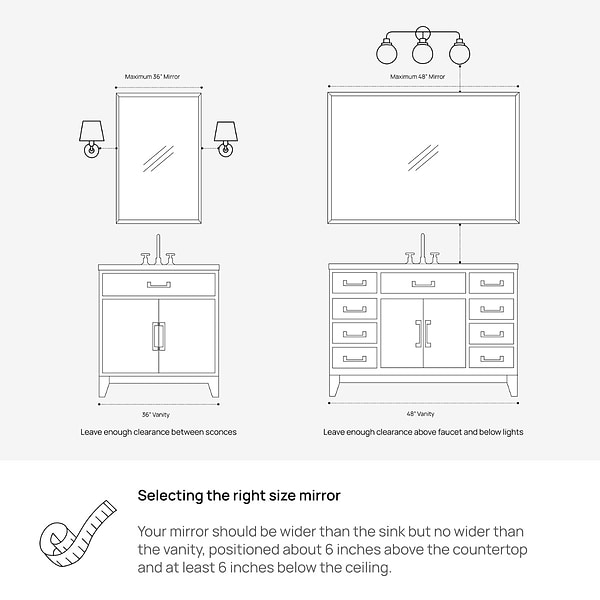 Maximum 36" Mirror

36" Vanity

Leave enough clearance between sconces

Maximum 48" Mirror

48" Vanity

Leave enough clearance above faucet and below lights

Selecting the right size mirror

Your mirror should be wider than the sink but no wider than the vanity, positioned about 6 inches above the countertop and at least 6 inches below the ceiling.