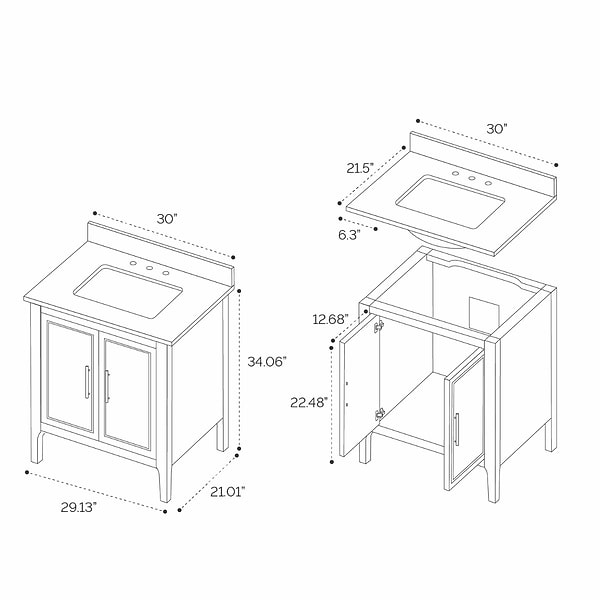 30"

34.06"

29.13"

21.01"

30"

21.5"

6.3"

12.68"

22.48"