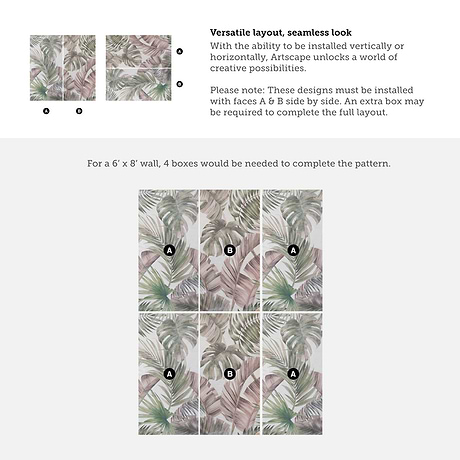 A B

A

B

Versatile layout, seamless look
With the ability to be installed vertically or horizontally, Artscape unlocks a world of creative possibilities.

Please note: These designs must be installed with faces A & B side by side. An extra box may be required to complete the full layout.

For a 6' x 8' wall, 4 boxes would be needed to complete the pattern.

A B A
A B A