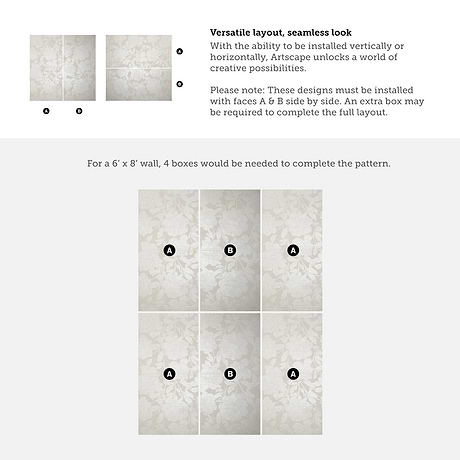 A B

A

B

Versatile layout, seamless look
With the ability to be installed vertically or horizontally, Artscape unlocks a world of creative possibilities.

Please note: These designs must be installed with faces A & B side by side. An extra box may be required to complete the full layout.

For a 6' x 8' wall, 4 boxes would be needed to complete the pattern.

A B A

A B A