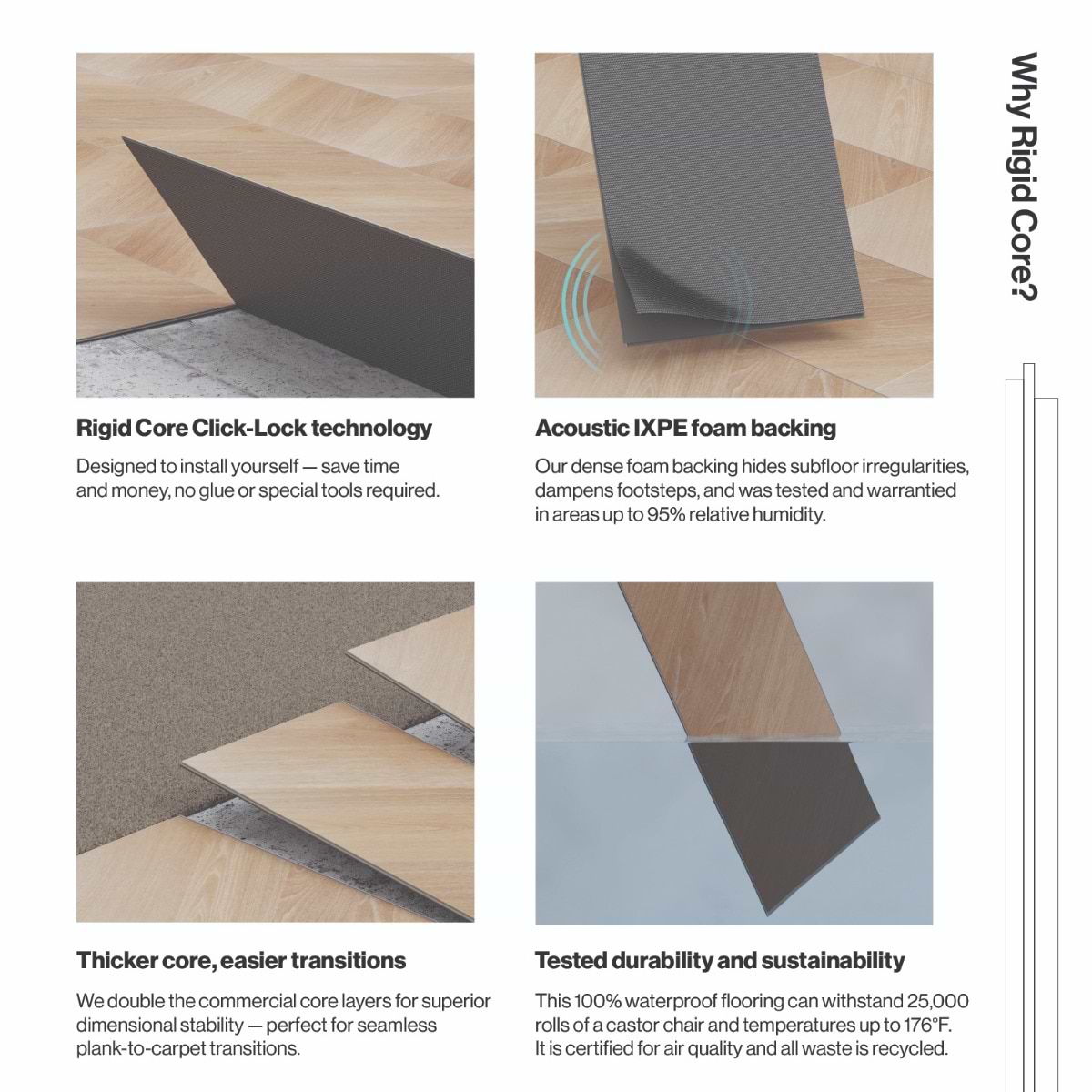 Why Rigid Core?

Rigid Core Click-Lock technology

Designed to install yourself — save time and money, no glue or special tools required.

Acoustic IXPE foam backing

Our dense foam backing hides subfloor irregularities, dampens footsteps, and was tested and warrantied in areas up to 95% relative humidity.

Thicker core, easier transitions

We double the commercial core layers for superior dimensional stability — perfect for seamless plank-to-carpet transitions.

Tested durability and sustainability

This 100% waterproof flooring can withstand 25,000 rolls of a castor chair and temperatures up to 176°F. It is certified for air quality and all waste is recycled.