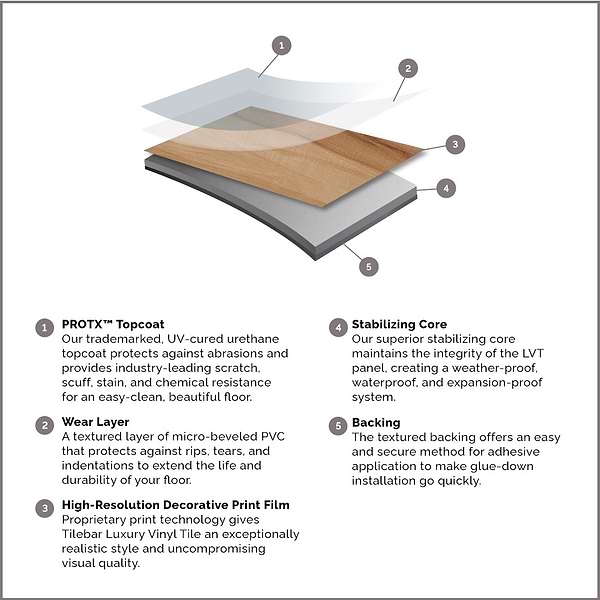 1

2

3

4

5

1 PROTX™ Topcoat
Our trademarked, UV-cured urethane topcoat protects against abrasions and provides industry-leading scratch, scuff, stain, and chemical resistance for an easy-clean, beautiful floor.

2 Wear Layer
A textured layer of micro-beveled PVC that protects against rips, tears, and indentations to extend the life and durability of your floor.

3 High-Resolution Decorative Print Film
Proprietary print technology gives Tilebar Luxury Vinyl Tile an exceptionally realistic style and uncompromising visual quality.

4 Stabilizing Core
Our superior stabilizing core maintains the integrity of the LVT panel, creating a weather-proof, waterproof, and expansion-proof system.

5 Backing
The textured backing offers an easy and secure method for adhesive application to make glue-down installation go quickly.