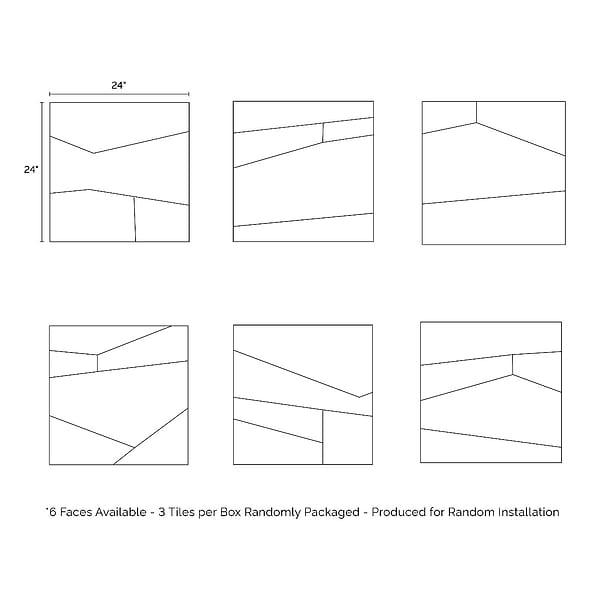 24"

24"

*6 Faces Available - 3 Tiles per Box Randomly Packaged - Produced for Random Installation