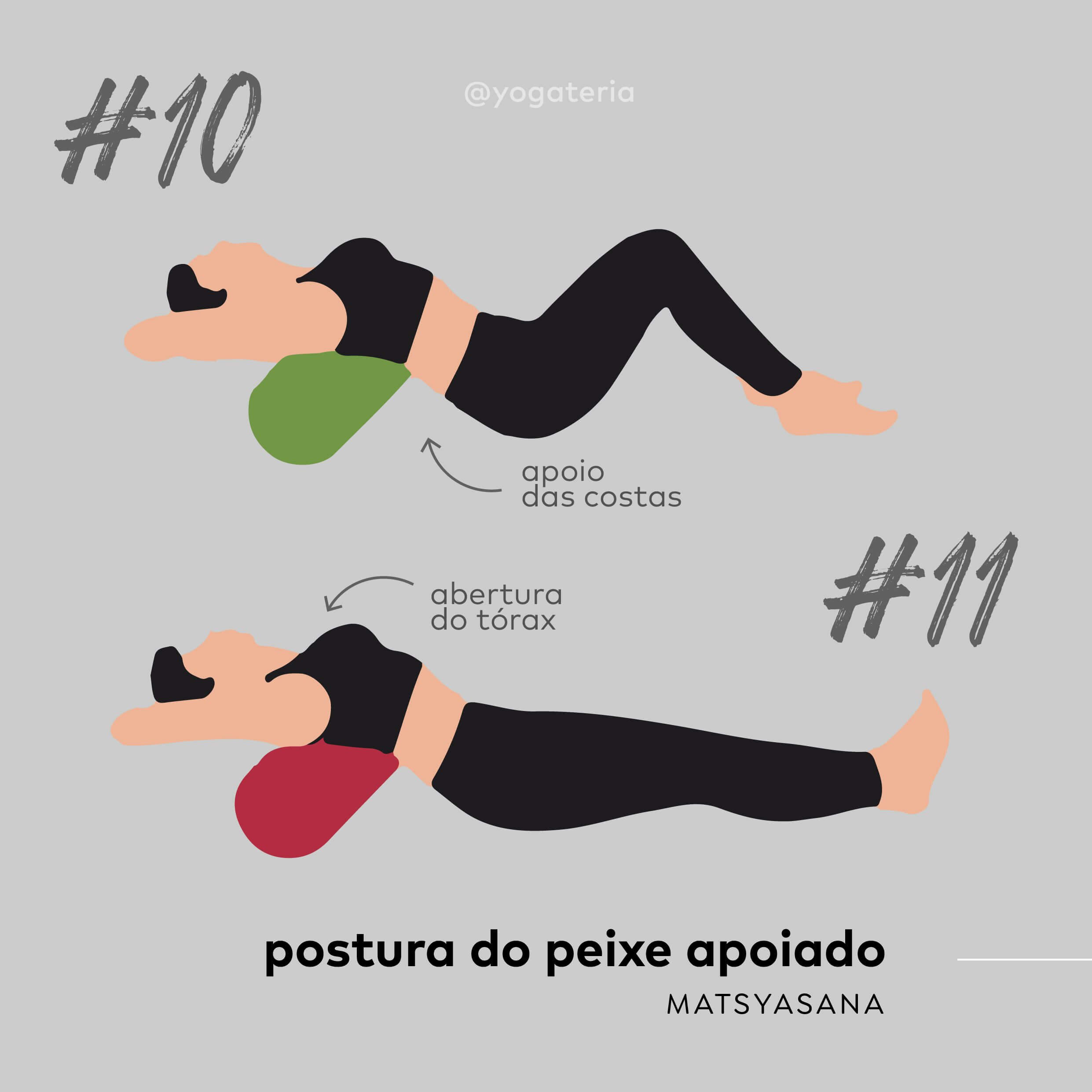 #10

@yogateria

apoio das costas

#11

abertura do tórax

postura do peixe apoiado

MATSYASANA