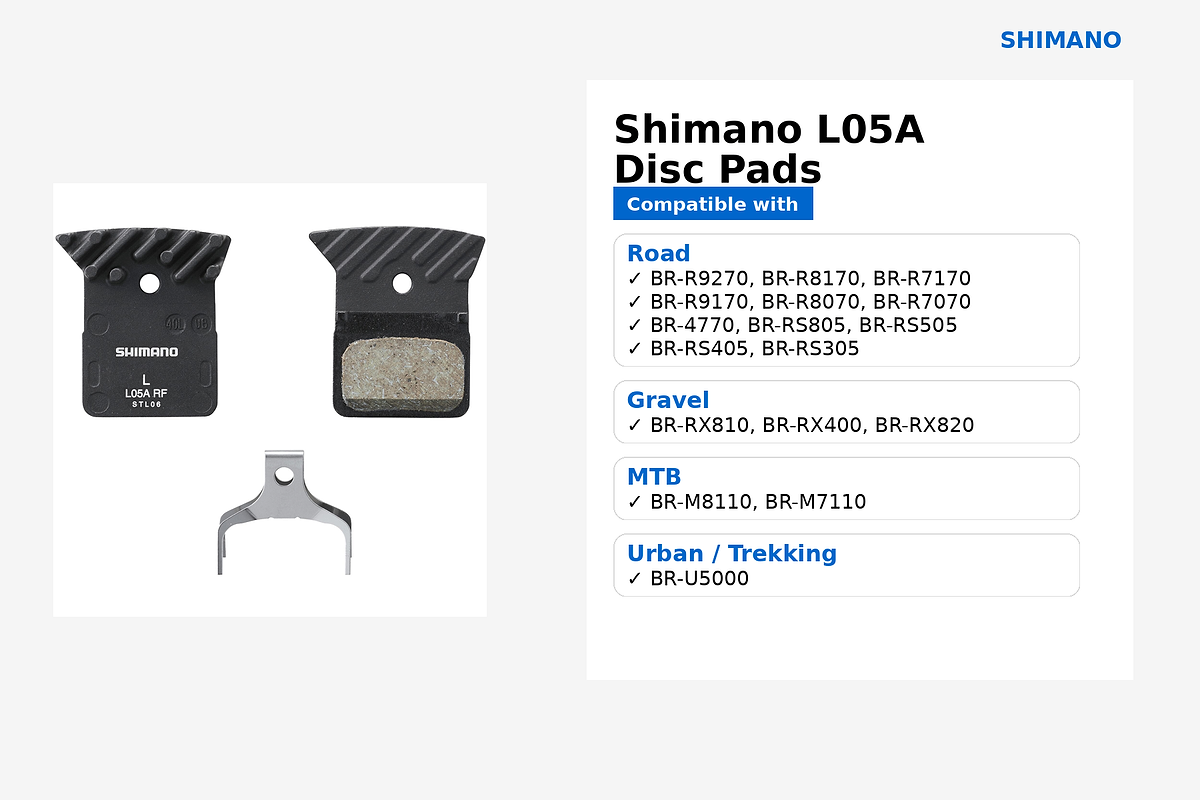 SHIMANO

SHIMANO
L
L05A RF
STL06

Shimano L05A Disc Pads

Compatible with

Road
✓ BR-R9270, BR-R8170, BR-R7170
✓ BR-R9170, BR-R8070, BR-R7070
✓ BR-4770, BR-RS805, BR-RS505
✓ BR-RS405, BR-RS305

Gravel
✓ BR-RX810, BR-RX400, BR-RX820

MTB
✓ BR-M8110, BR-M7110

Urban / Trekking
✓ BR-U5000