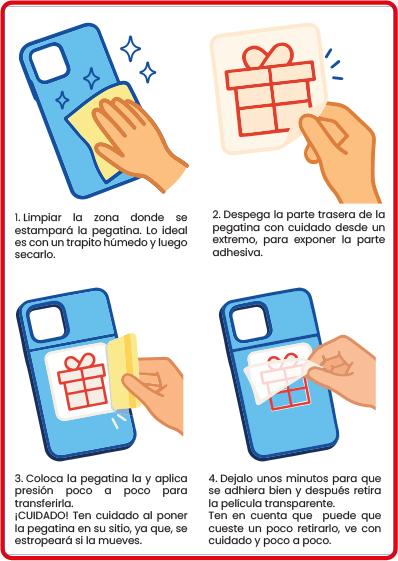 1. Limpiar la zona donde se estampará la pegatina. Lo ideal es con un trapito húmedo y luego secarlo.

2. Despega la parte trasera de la pegatina con cuidado desde un extremo, para exponer la parte adhesiva.

3. Coloca la pegatina la y aplica presión poco a poco para transferirla.
¡CUIDADO! Ten cuidado al poner la pegatina en su sitio, ya que, se estropeará si la mueves.

4. Dejalo unos minutos para que se adhiera bien y después retira la película transparente.
Ten en cuenta que puede que cueste un poco retirarlo, ve con cuidado y poco a poco.