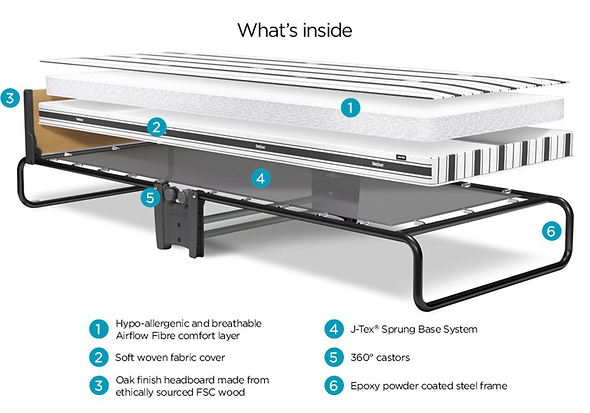 What's inside

3

1

2

4

5

6

1 Hypo-allergenic and breathable Airflow Fibre comfort layer

2 Soft woven fabric cover

3 Oak finish headboard made from ethically sourced FSC wood

4 J-Tex® Sprung Base System

5 360° castors

6 Epoxy powder coated steel frame