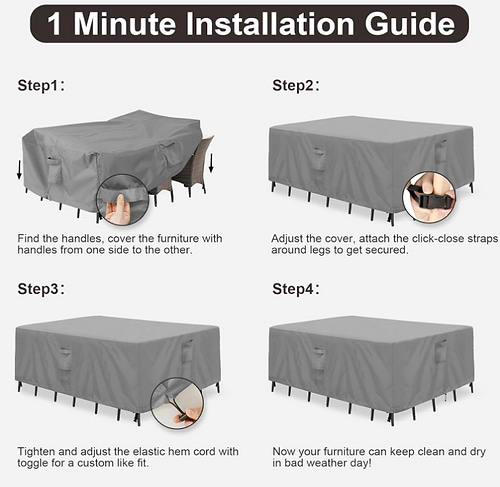 1 Minute Installation Guide

Step1：

Find the handles, cover the furniture with handles from one side to the other.

Step2：

Adjust the cover, attach the click-close straps around legs to get secured.

Step3：

Tighten and adjust the elastic hem cord with toggle for a custom like fit.

Step4：

Now your furniture can keep clean and dry in bad weather day!