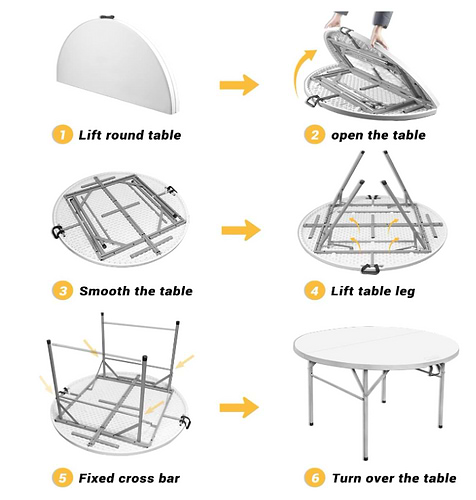 1 Lift round table

2 open the table

3 Smooth the table

4 Lift table leg

5 Fixed cross bar

6 Turn over the table