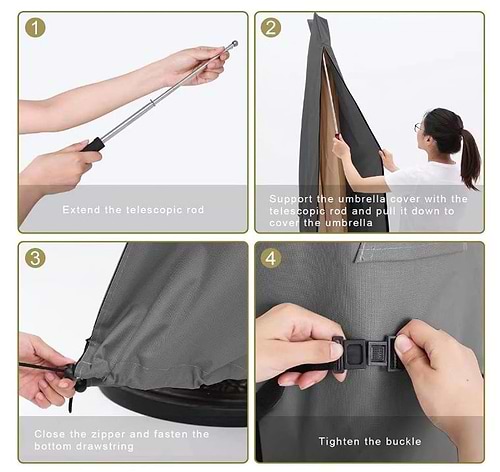 1

Extend the telescopic rod

2

Support the umbrella cover with the telescopic rod and pull it down to cover the umbrella

3

Close the zipper and fasten the bottom drawstring

4

Tighten the buckle