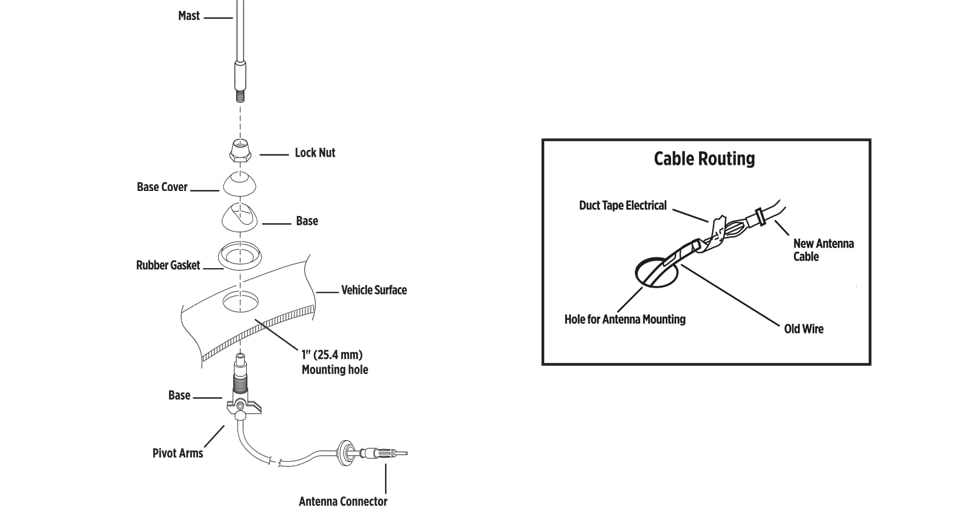 Mast

Lock Nut

Base Cover

Base

Rubber Gasket

Vehicle Surface

1" (25.4 mm)
Mounting hole

Base

Pivot Arms

Antenna Connector

Cable Routing

Duct Tape Electrical

New Antenna Cable

Hole for Antenna Mounting

Old Wire