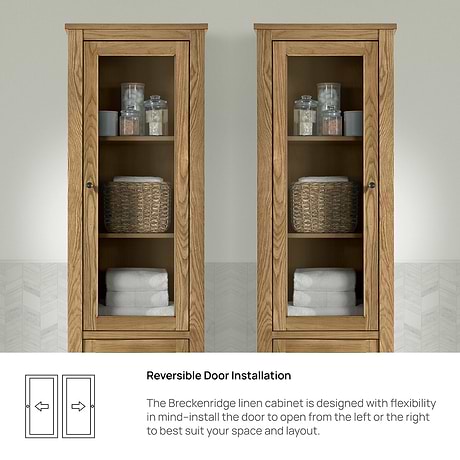 Reversible Door Installation

The Breckenridge linen cabinet is designed with flexibility in mind-install the door to open from the left or the right to best suit your space and layout.