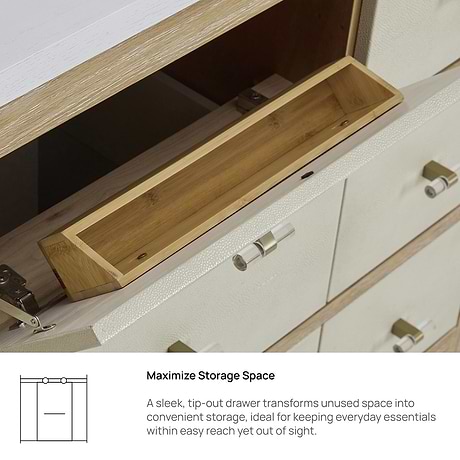 Maximize Storage Space

A sleek, tip-out drawer transforms unused space into convenient storage, ideal for keeping everyday essentials within easy reach yet out of sight.