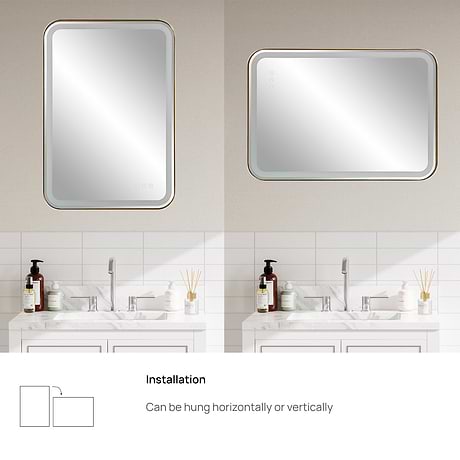 Installation

Can be hung horizontally or vertically