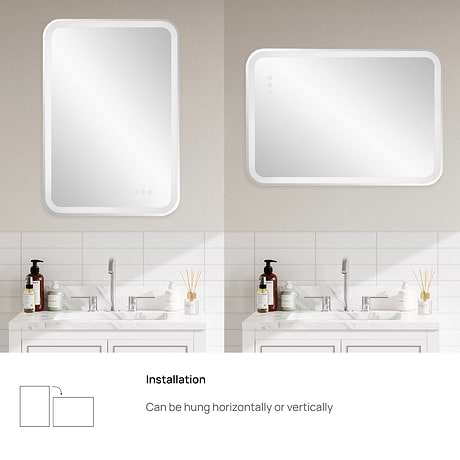 Installation

Can be hung horizontally or vertically