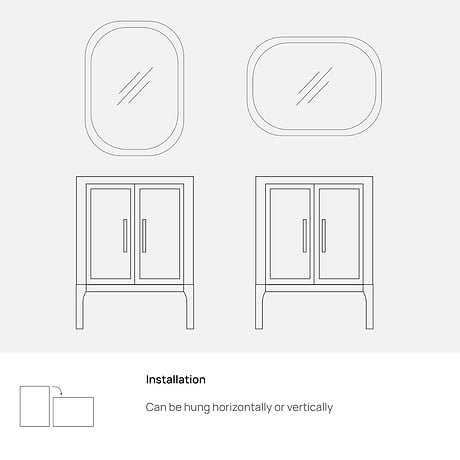 Installation

Can be hung horizontally or vertically