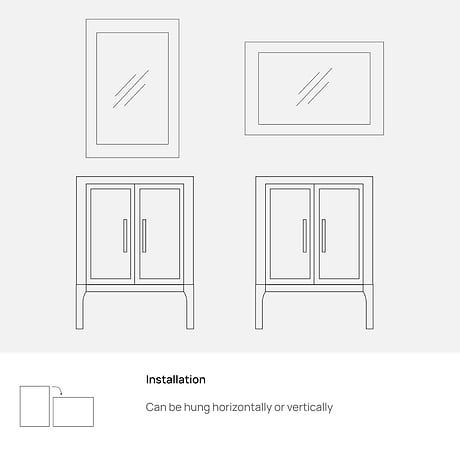 Installation

Can be hung horizontally or vertically