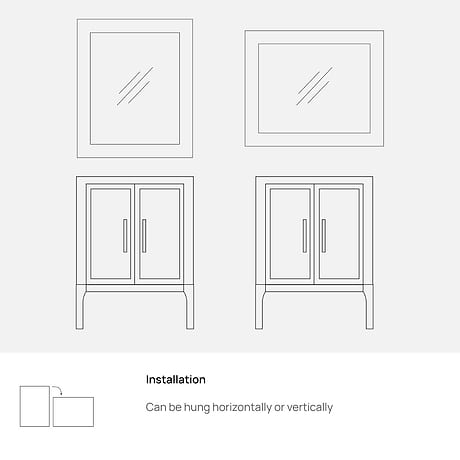 Installation

Can be hung horizontally or vertically