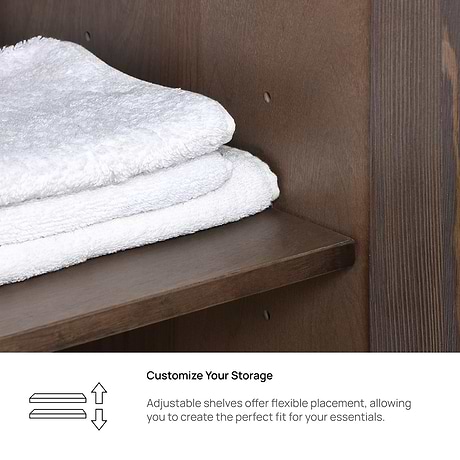 Customize Your Storage

Adjustable shelves offer flexible placement, allowing you to create the perfect fit for your essentials.