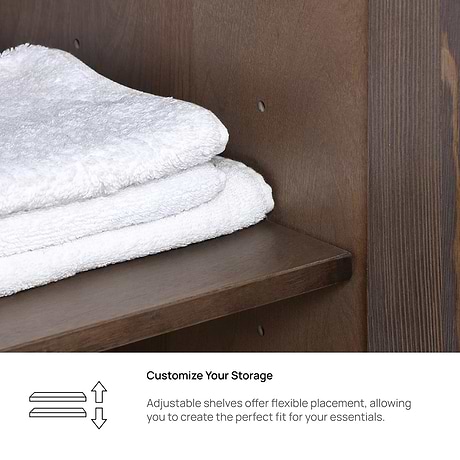 Customize Your Storage

Adjustable shelves offer flexible placement, allowing you to create the perfect fit for your essentials.