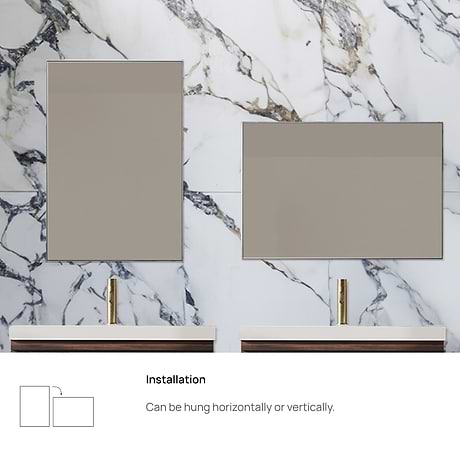 Installation

Can be hung horizontally or vertically.