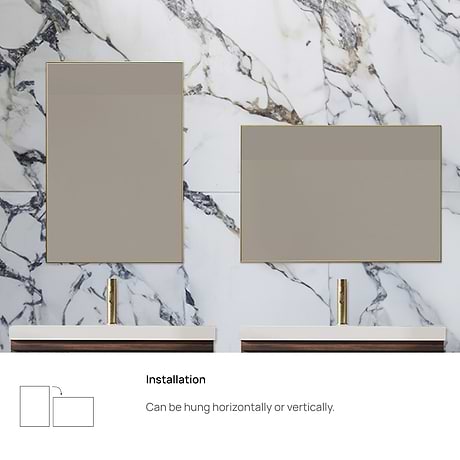 Installation

Can be hung horizontally or vertically.