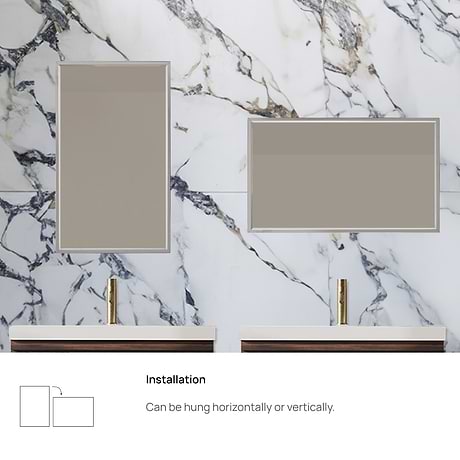 Installation

Can be hung horizontally or vertically.