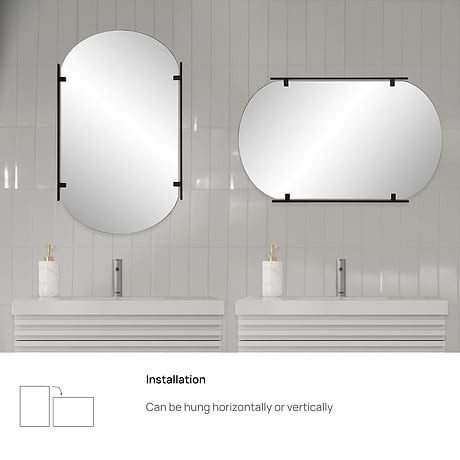 Installation

Can be hung horizontally or vertically