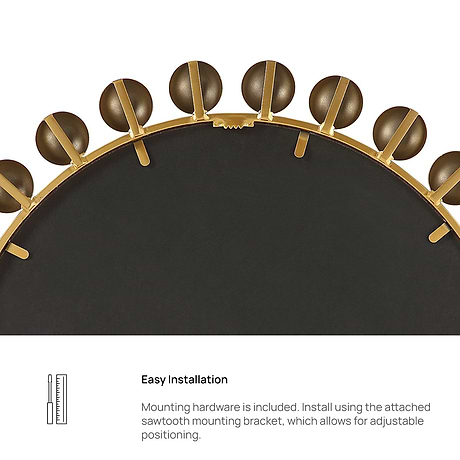 Easy Installation

Mounting hardware is included. Install using the attached sawtooth mounting bracket, which allows for adjustable positioning.