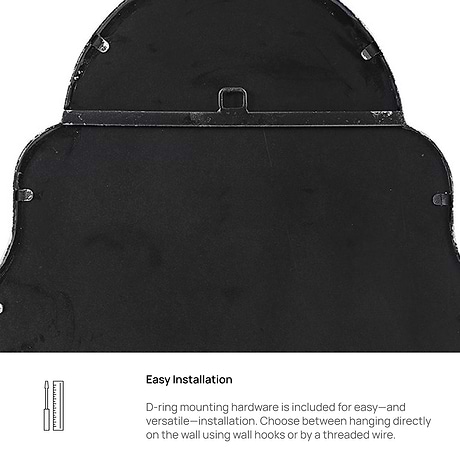 Easy Installation

D-ring mounting hardware is included for easy—and versatile—installation. Choose between hanging directly on the wall using wall hooks or by a threaded wire.