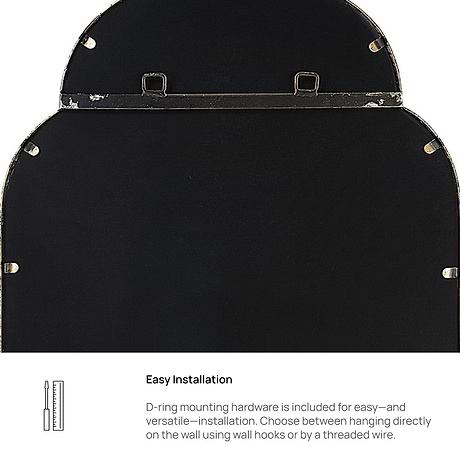 Easy Installation

D-ring mounting hardware is included for easy—and versatile—installation. Choose between hanging directly on the wall using wall hooks or by a threaded wire.