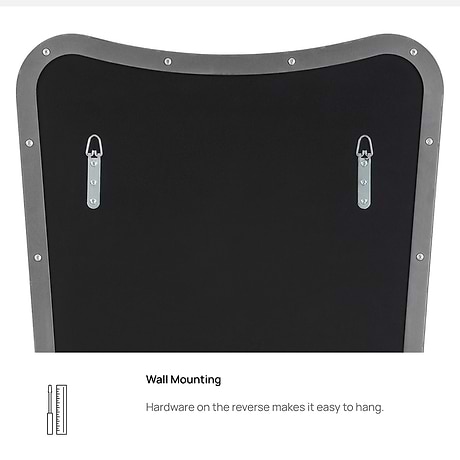 Wall Mounting

Hardware on the reverse makes it easy to hang.