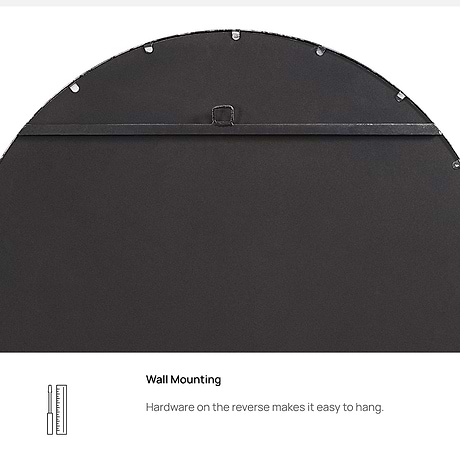 Wall Mounting

Hardware on the reverse makes it easy to hang.