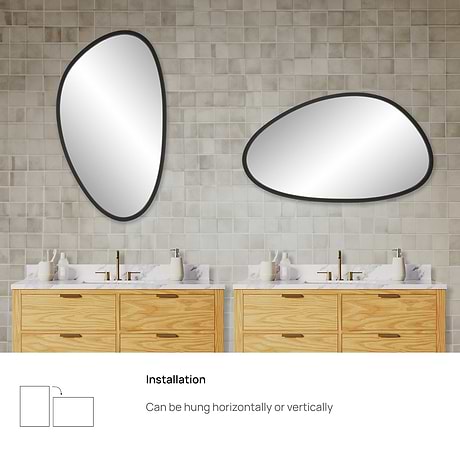 Installation

Can be hung horizontally or vertically