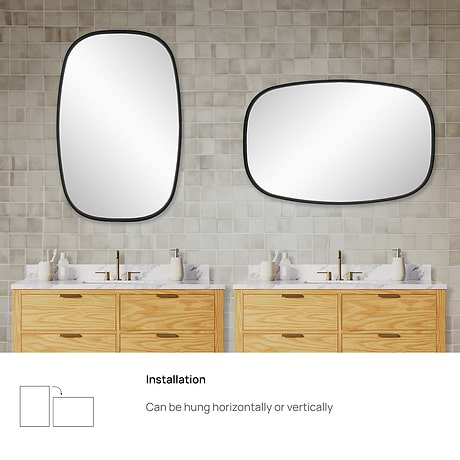 Installation

Can be hung horizontally or vertically