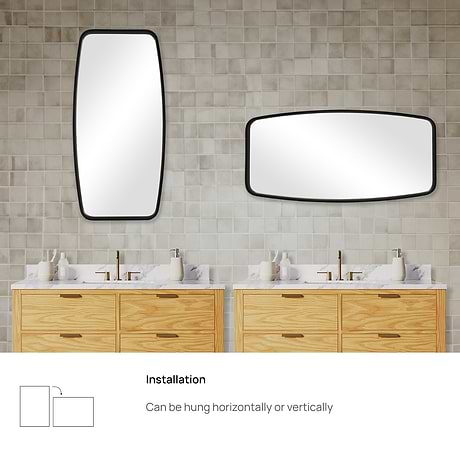 Installation

Can be hung horizontally or vertically