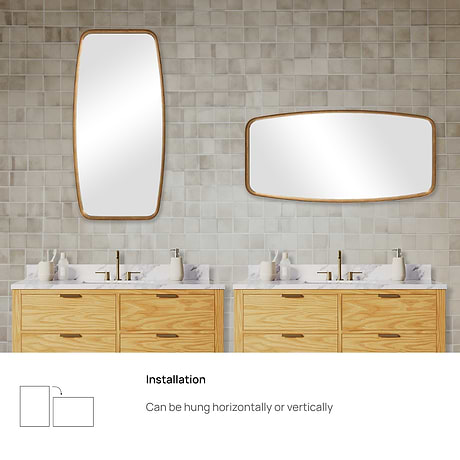 Installation

Can be hung horizontally or vertically