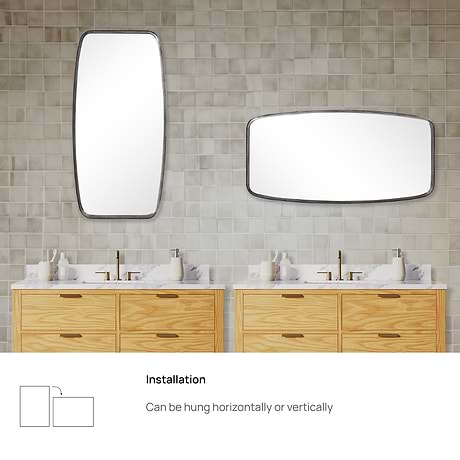 Installation

Can be hung horizontally or vertically