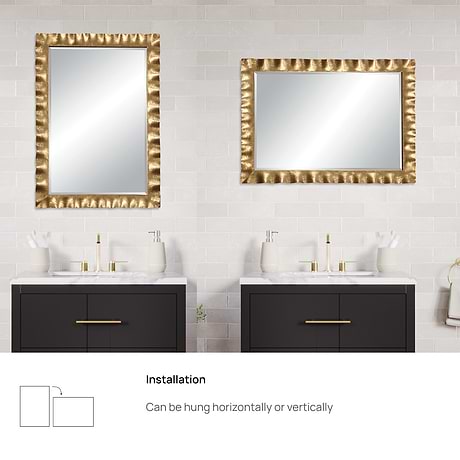 Installation

Can be hung horizontally or vertically