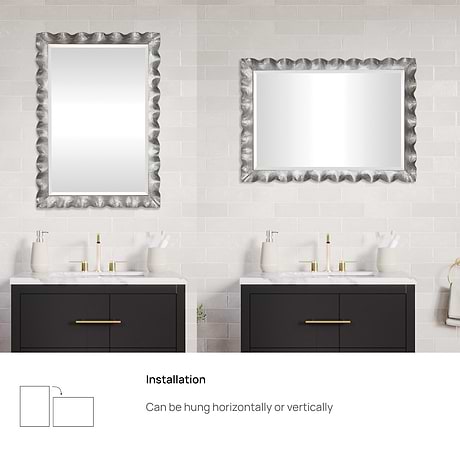 Installation

Can be hung horizontally or vertically