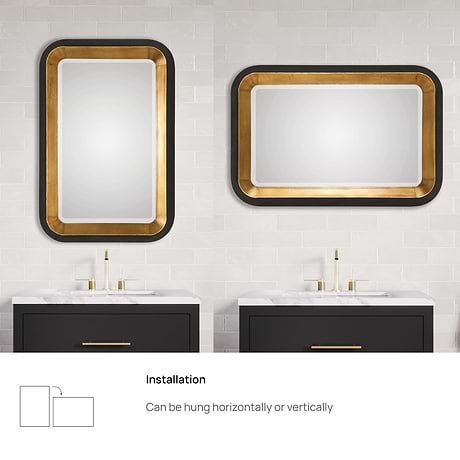 Installation

Can be hung horizontally or vertically