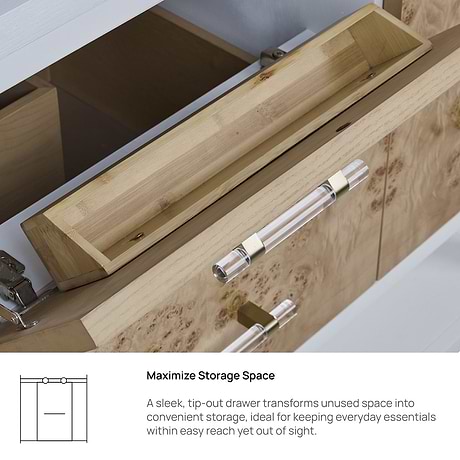 Maximize Storage Space

A sleek, tip-out drawer transforms unused space into convenient storage, ideal for keeping everyday essentials within easy reach yet out of sight.