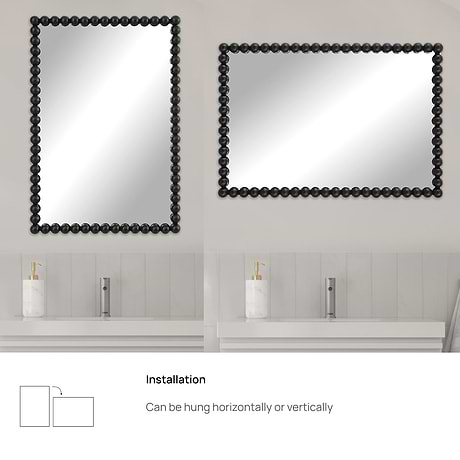 Installation

Can be hung horizontally or vertically