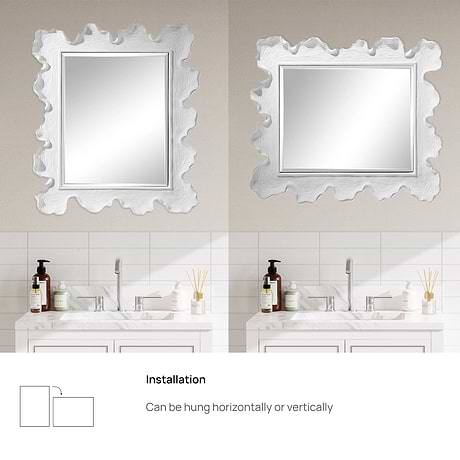 Installation

Can be hung horizontally or vertically