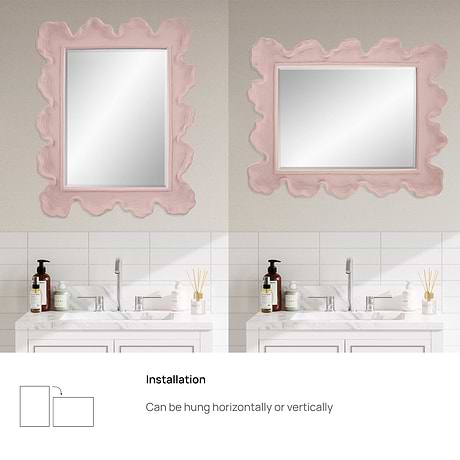 Installation

Can be hung horizontally or vertically