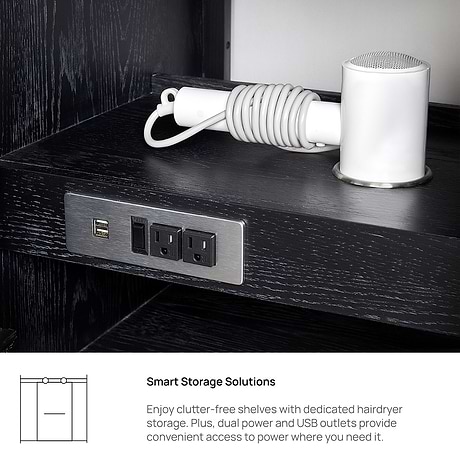 Smart Storage Solutions

Enjoy clutter-free shelves with dedicated hairdryer storage. Plus, dual power and USB outlets provide convenient access to power where you need it.